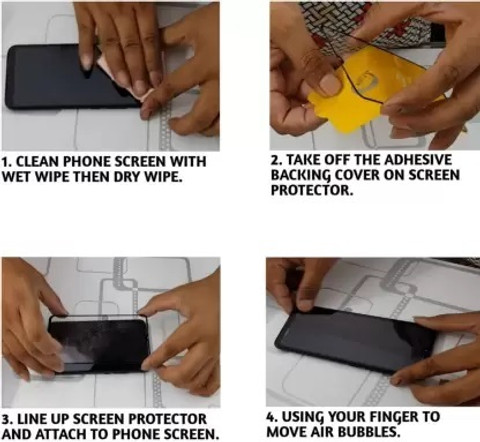 1. CLEAN PHONE SCREEN WITH WET WIPE THEN DRY WIPE.

2. TAKE OFF THE ADHESIVE BACKING COVER ON SCREEN PROTECTOR.

3. LINE UP SCREEN PROTECTOR AND ATTACH TO PHONE SCREEN.

4. USING YOUR FINGER TO MOVE AIR BUBBLES.