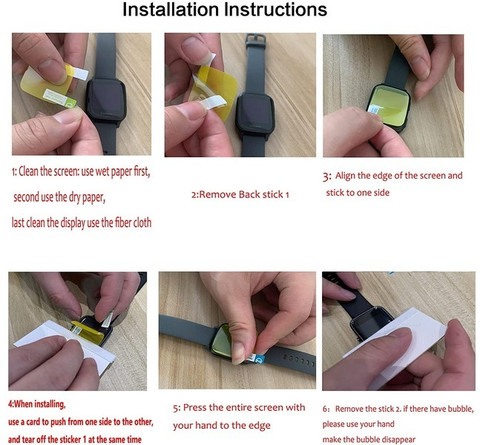 Installation Instructions

1: Clean the screen: use wet paper first, second use the dry paper, last clean the display use the fiber cloth

2:Remove Back stick 1

3: Align the edge of the screen and stick to one side

4:When installing, use a card to push from one side to the other, and tear off the sticker 1 at the same time

5: Press the entire screen with your hand to the edge

6: Remove the stick 2. if there have bubble, please use your hand make the bubble disappear