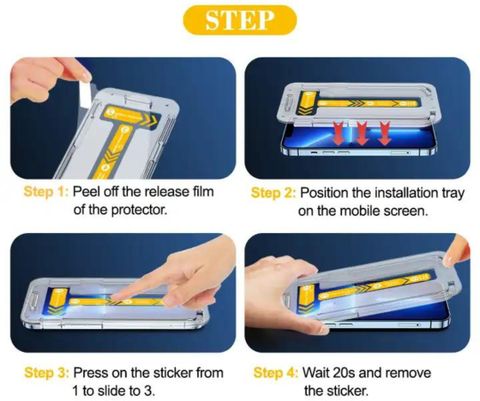 STEP

Step 1: Peel off the release film of the protector.

Step 2: Position the installation tray on the mobile screen.

Step 3: Press on the sticker from 1 to slide to 3.

Step 4: Wait 20s and remove the sticker.