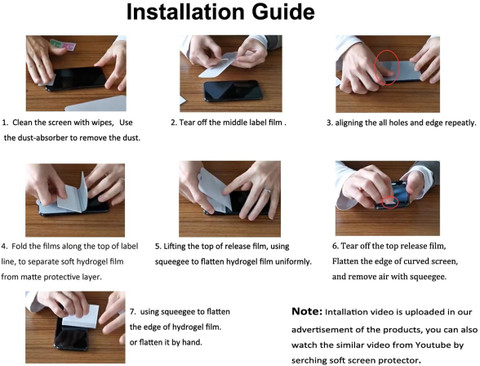 Installation Guide

1. Clean the screen with wipes, Use the dust-absorber to remove the dust.

2. Tear off the middle label film .

3. aligning the all holes and edge repeatly.

4. Fold the films along the top of label line, to separate soft hydrogel film from matte protective layer.

5. Lifting the top of release film, using squeegee to flatten hydrogel film uniformly.

6. Tear off the top release film, Flatten the edge of curved screen, and remove air with squeegee.

7. using squeegee to flatten the edge of hydrogel film. or flatten it by hand.

Note: Intallation video is uploaded in our advertisement of the products, you can also watch the similar video from Youtube by serching soft screen protector.