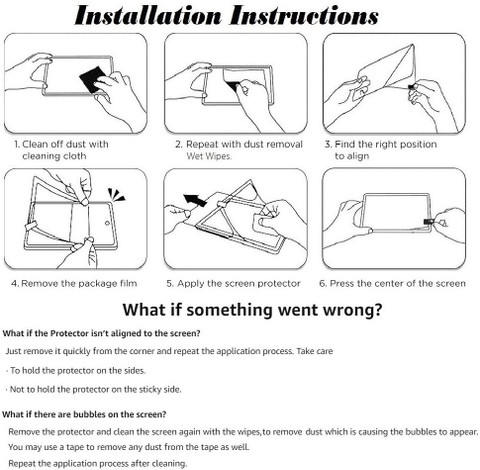 Installation Instructions

1. Clean off dust with cleaning cloth

2. Repeat with dust removal Wet Wipes.

3. Find the right position to align

4. Remove the package film

5. Apply the screen protector

6. Press the center of the screen

What if something went wrong?

What if the Protector isn't aligned to the screen?

Just remove it quickly from the corner and repeat the application process. Take care

· To hold the protector on the sides.

· Not to hold the protector on the sticky side.

What if there are bubbles on the screen?

Remove the protector and clean the screen again with the wipes,to remove dust which is causing the bubbles to appear.

You may use a tape to remove any dust from the tape as well.

Repeat the application process after cleaning.