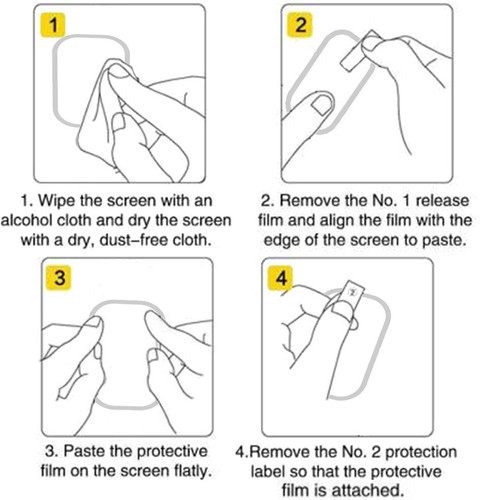 1

1. Wipe the screen with an alcohol cloth and dry the screen with a dry, dust-free cloth.

2

2. Remove the No. 1 release film and align the film with the edge of the screen to paste.

3

3. Paste the protective film on the screen flatly.

4

2

4.Remove the No. 2 protection label so that the protective film is attached.