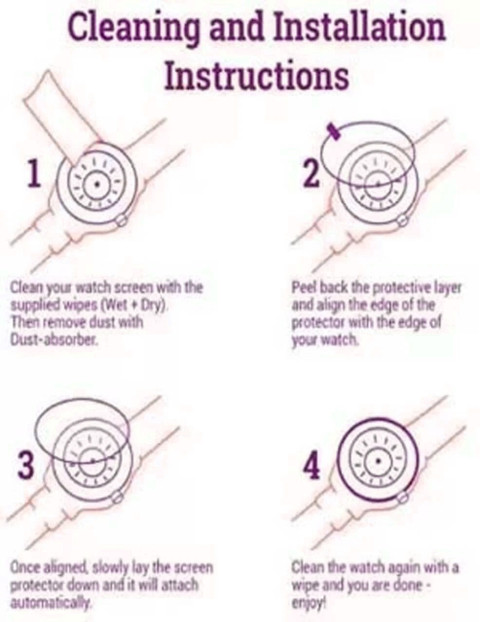 Cleaning and Installation Instructions

1

Clean your watch screen with the supplied wipes (Wet + Dry). Then remove dust with Dust-absorber.

2

Peel back the protective layer and align the edge of the protector with the edge of your watch.

3

Once aligned, slowly lay the screen protector down and it will attach automatically.

4

Clean the watch again with a wipe and you are done - enjoy!