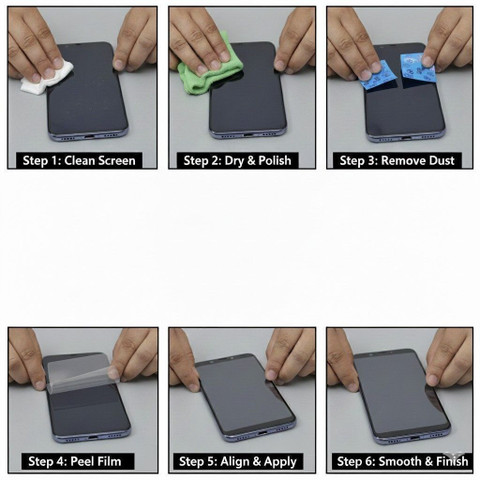 Step 1: Clean Screen

Step 2: Dry & Polish

Step 3: Remove Dust

Step 4: Peel Film

Step 5: Align & Apply

Step 6: Smooth & Finish