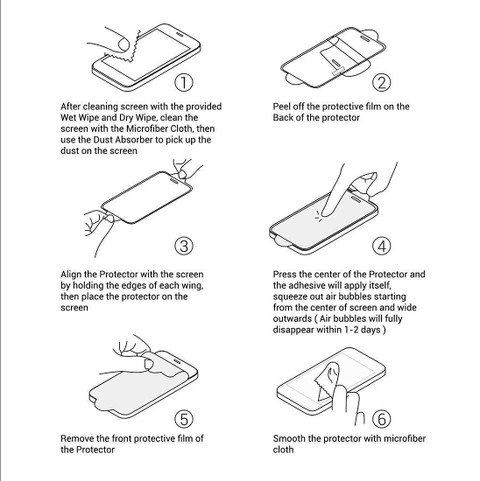 ①

After cleaning screen with the provided Wet Wipe and Dry Wipe, clean the screen with the Microfiber Cloth, then use the Dust Absorber to pick up the dust on the screen

②

Peel off the protective film on the Back of the protector

③

Align the Protector with the screen by holding the edges of each wing, then place the protector on the screen

④

Press the center of the Protector and the adhesive will apply itself, squeeze out air bubbles starting from the center of screen and wide outwards ( Air bubbles will fully disappear within 1-2 days )

⑤

Remove the front protective film of the Protector

⑥

Smooth the protector with microfiber cloth