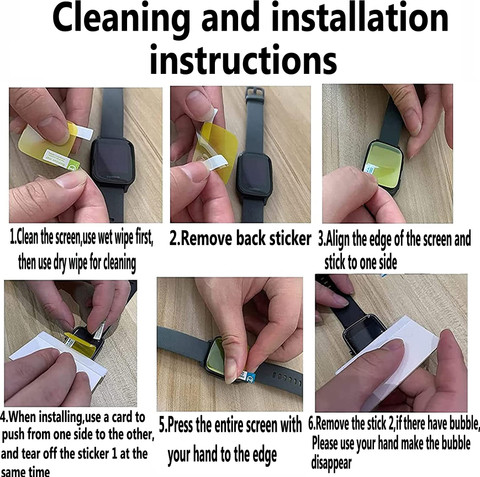 Cleaning and installation instructions

1.Clean the screen,use wet wipe first, then use dry wipe for cleaning

2.Remove back sticker

3.Align the edge of the screen and stick to one side

4.When installing,use a card to push from one side to the other, and tear off the sticker 1 at the same time

5.Press the entire screen with your hand to the edge

6.Remove the stick 2,if there have bubble, Please use your hand make the bubble disappear