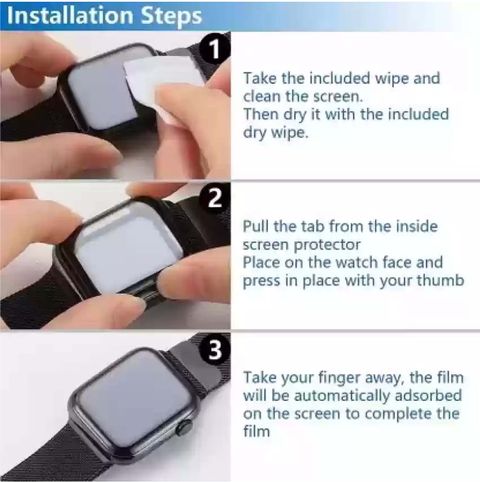 Installation Steps

1

Take the included wipe and clean the screen.
Then dry it with the included dry wipe.

2

Pull the tab from the inside screen protector
Place on the watch face and press in place with your thumb

3

Take your finger away, the film will be automatically adsorbed on the screen to complete the film