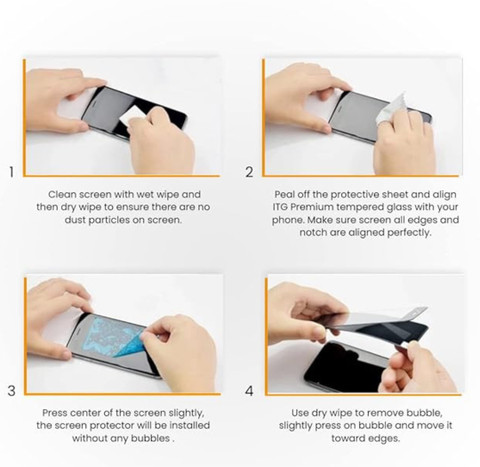 1

Clean screen with wet wipe and then dry wipe to ensure there are no dust particles on screen.

2

Peal off the protective sheet and align ITG Premium tempered glass with your phone. Make sure screen all edges and notch are aligned perfectly.

3

Press center of the screen slightly, the screen protector will be installed without any bubbles .

4

Use dry wipe to remove bubble, slightly press on bubble and move it toward edges.