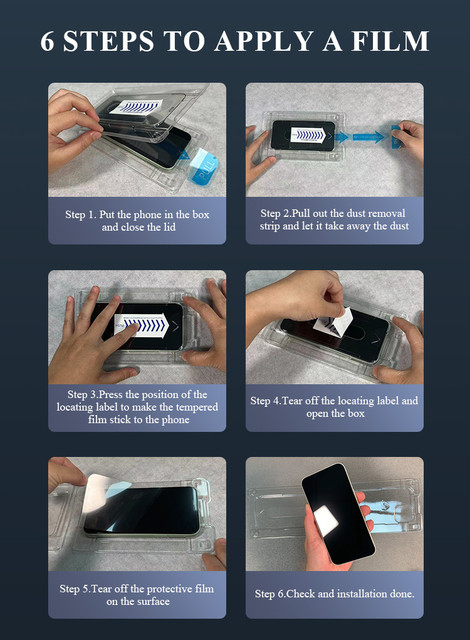 6 STEPS TO APPLY A FILM

PULL

Step 1. Put the phone in the box and close the lid

Step 2.Pull out the dust removal strip and let it take away the dust

Step 3.Press the position of the locating label to make the tempered film stick to the phone

Step 4.Tear off the locating label and open the box

Step 5.Tear off the protective film on the surface

Step 6.Check and installation done.