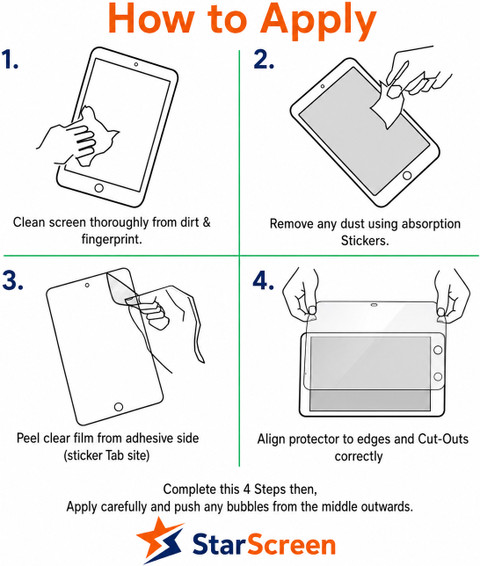 How to Apply

1.

Clean screen thoroughly from dirt & fingerprint.

2.

Remove any dust using absorption Stickers.

3.

Peel clear film from adhesive side (sticker Tab site)

4.

Align protector to edges and Cut-Outs correctly

Complete this 4 Steps then,
Apply carefully and push any bubbles from the middle outwards.

StarScreen