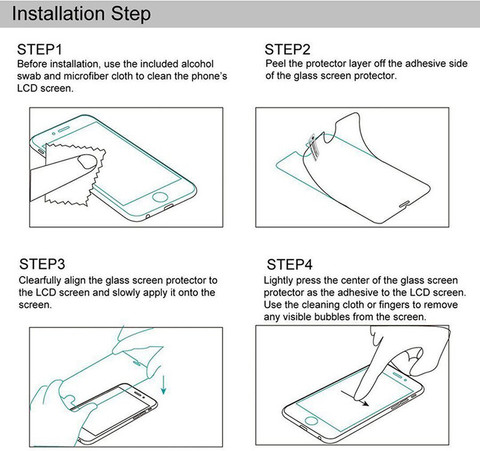 Installation Step

STEP1
Before installation, use the included alcohol swab and microfiber cloth to clean the phone's LCD screen.

STEP2
Peel the protector layer off the adhesive side of the glass screen protector.

STEP3
Clearfully align the glass screen protector to the LCD screen and slowly apply it onto the screen.

STEP4
Lightly press the center of the glass screen protector as the adhesive to the LCD screen. Use the cleaning cloth or fingers to remove any visible bubbles from the screen.