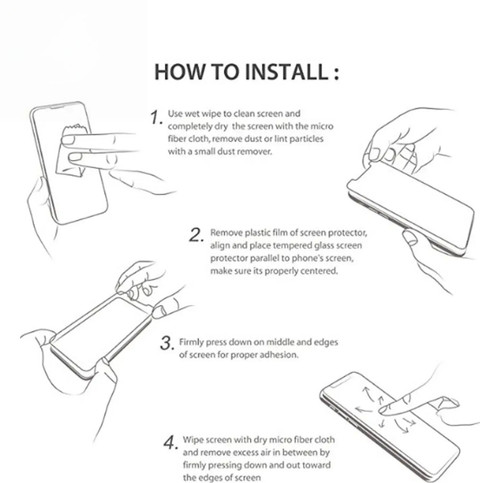 HOW TO INSTALL :

1. Use wet wipe to clean screen and completely dry the screen with the micro fiber cloth, remove dust or lint particles with a small dust remover.

2. Remove plastic film of screen protector, align and place tempered glass screen protector parallel to phone's screen, make sure its properly centered.

3. Firmly press down on middle and edges of screen for proper adhesion.

4. Wipe screen with dry micro fiber cloth and remove excess air in between by firmly pressing down and out toward the edges of screen