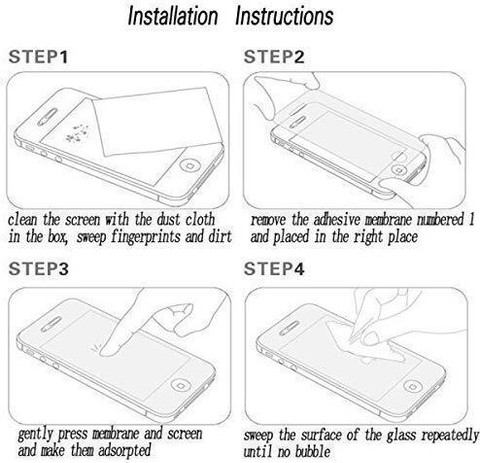 Installation Instructions

STEP1

clean the screen with the dust cloth in the box, sweep fingerprints and dirt

STEP2

remove the adhesive membrane numbered 1 and placed in the right place

STEP3

gently press membrane and screen and make them adsorpted

STEP4

sweep the surface of the glass repeatedly until no bubble