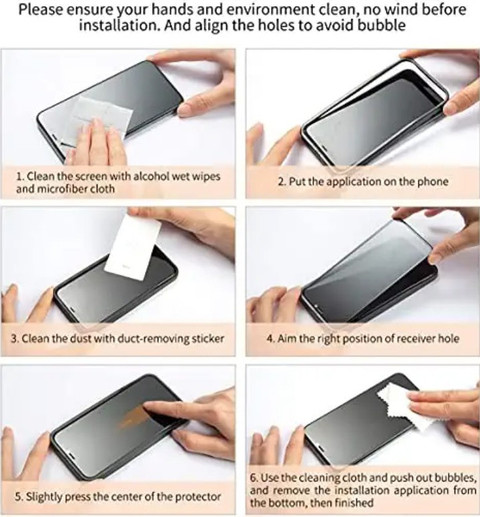 Please ensure your hands and environment clean, no wind before installation. And align the holes to avoid bubble

1. Clean the screen with alcohol wet wipes and microfiber cloth

2. Put the application on the phone

3. Clean the dust with duct-removing sticker

4. Aim the right position of receiver hole

5. Slightly press the center of the protector

6. Use the cleaning cloth and push out bubbles, and remove the installation application from the bottom, then finished