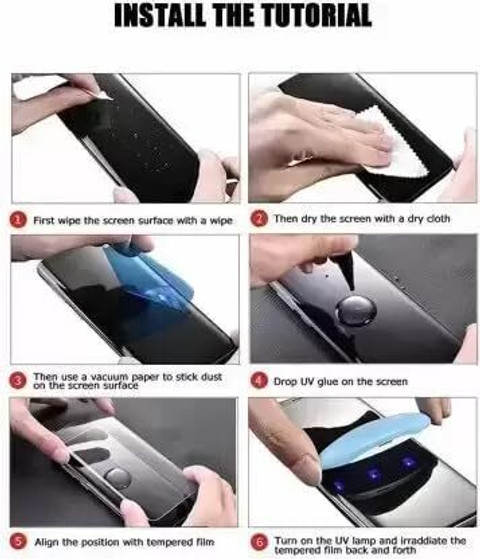 INSTALL THE TUTORIAL

1 First wipe the screen surface with a wipe

2 Then dry the screen with a dry cloth

3 Then use a vacuum paper to stick dust on the screen surface

4 Drop UV glue on the screen

5 Align the position with tempered film

6 Turn on the UV lamp and irradiate the tempered film back and forth