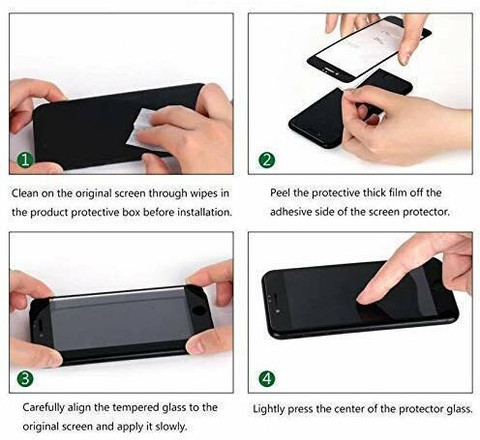 1

Clean on the original screen through wipes in the product protective box before installation.

2

Peel the protective thick film off the adhesive side of the screen protector.

3

Carefully align the tempered glass to the original screen and apply it slowly.

4

Lightly press the center of the protector glass.