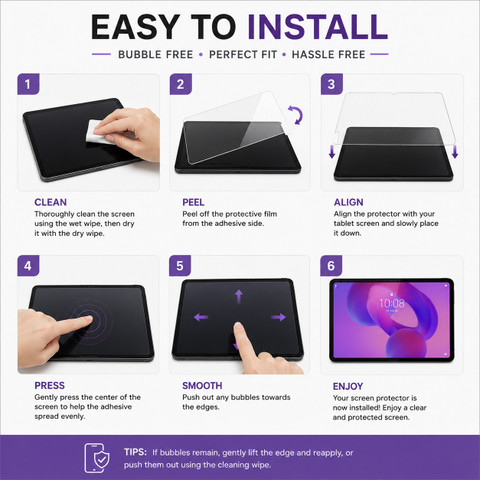 EASY TO INSTALL

BUBBLE FREE • PERFECT FIT • HASSLE FREE

1

CLEAN
Thoroughly clean the screen using the wet wipe, then dry it with the dry wipe.

2

PEEL
Peel off the protective film from the adhesive side.

3

ALIGN
Align the protector with your tablet screen and slowly place it down.

4

PRESS
Gently press the center of the screen to help the adhesive spread evenly.

5

SMOOTH
Push out any bubbles towards the edges.

6

10:08

ENJOY
Your screen protector is now installed! Enjoy a clear and protected screen.

TIPS: If bubbles remain, gently lift the edge and reapply, or push them out using the cleaning wipe.