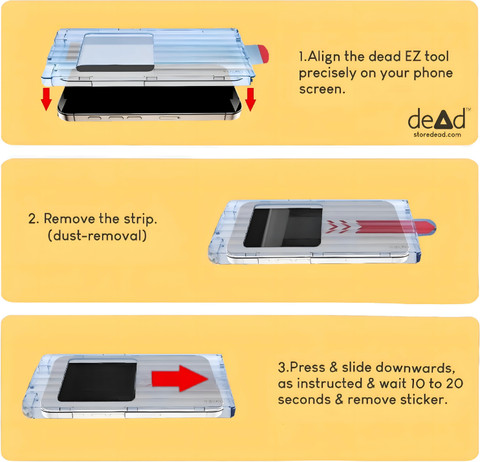 1.Align the dead EZ tool precisely on your phone screen.

deAd™
storedead.com

2. Remove the strip. (dust-removal)

3.Press & slide downwards, as instructed & wait 10 to 20 seconds & remove sticker.