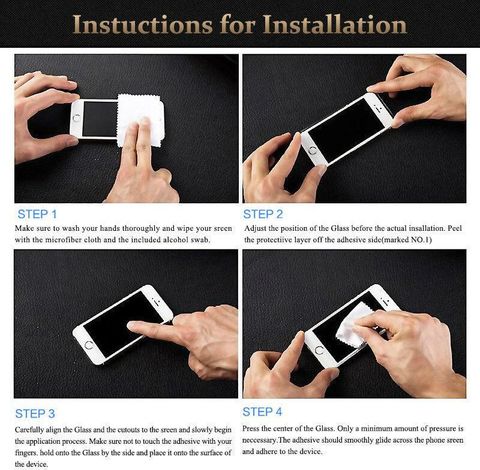 Instuctions for Installation

STEP 1

Make sure to wash your hands thoroughly and wipe your sreen with the microfiber cloth and the included alcohol swab.

STEP 2

Adjust the position of the Glass before the actual insallation. Peel the protectiive layer off the adhesive side(marked NO.1)

STEP 3

Carefully align the Glass and the cutouts to the sreen and slowly begin the application process. Make sure not to touch the adhesive with your fingers. hold onto the Glass by the side and place it onto the surface of the device.

STEP 4

Press the center of the Glass. Only a minimum amount of pressure is neccessary.The adhesive should smoothly glide across the phone sreen and adhere to the device.