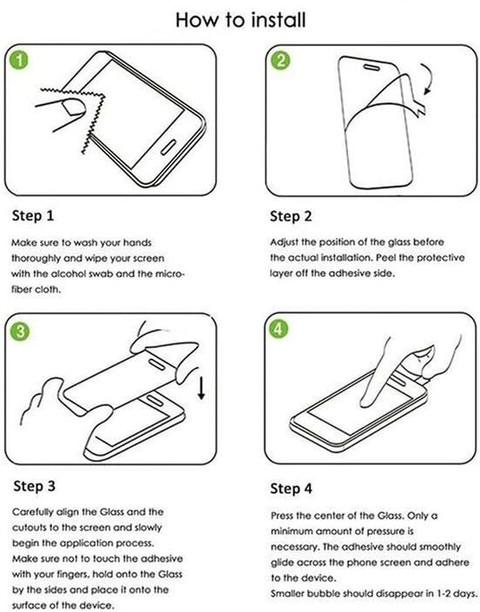 How to install

1

Step 1

Make sure to wash your hands thoroughly and wipe your screen with the alcohol swab and the microfiber cloth.

2

Step 2

Adjust the position of the glass before the actual installation. Peel the protective layer off the adhesive side.

3

Step 3

Carefully align the Glass and the cutouts to the screen and slowly begin the application process. Make sure not to touch the adhesive with your fingers, hold onto the Glass by the sides and place it onto the surface of the device.

4

Step 4

Press the center of the Glass. Only a minimum amount of pressure is necessary. The adhesive should smoothly glide across the phone screen and adhere to the device.
Smaller bubble should disappear in 1-2 days.