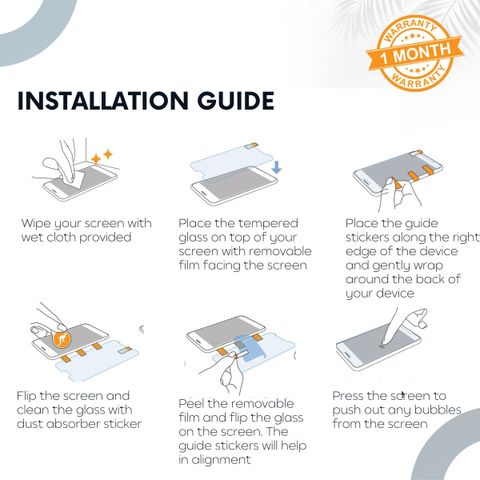 WARRANTY
1 MONTH
WARRANTY

INSTALLATION GUIDE

Wipe your screen with wet cloth provided

Place the tempered glass on top of your screen with removable film facing the screen

Place the guide stickers along the right edge of the device and gently wrap around the back of your device

Flip the screen and clean the glass with dust absorber sticker

Peel the removable film and flip the glass on the screen. The guide stickers will help in alignment

Press the screen to push out any bubbles from the screen