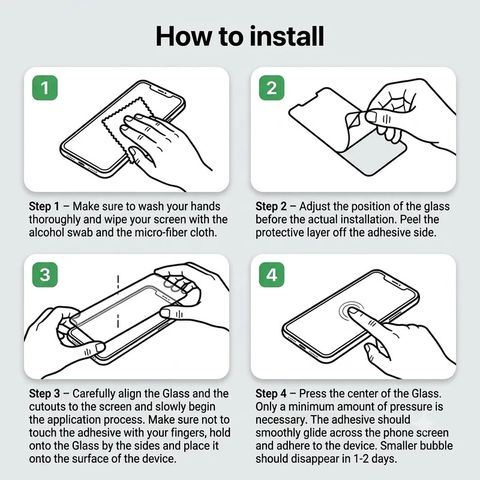 How to install

1

Step 1 – Make sure to wash your hands thoroughly and wipe your screen with the alcohol swab and the micro-fiber cloth.

2

Step 2 – Adjust the position of the glass before the actual installation. Peel the protective layer off the adhesive side.

3

Step 3 – Carefully align the Glass and the cutouts to the screen and slowly begin the application process. Make sure not to touch the adhesive with your fingers, hold onto the Glass by the sides and place it onto the surface of the device.

4

Step 4 – Press the center of the Glass. Only a minimum amount of pressure is necessary. The adhesive should smoothly glide across the phone screen and adhere to the device. Smaller bubble should disappear in 1-2 days.