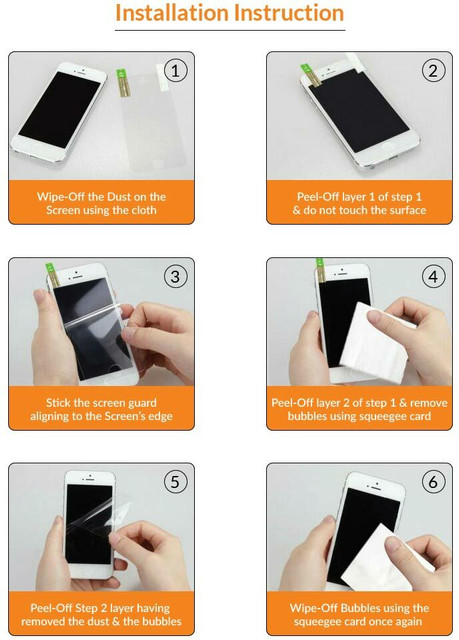 Installation Instruction

1

Wipe-Off the Dust on the Screen using the cloth

2

Peel-Off layer 1 of step 1 & do not touch the surface

3

Stick the screen guard aligning to the Screen's edge

4

Peel-Off layer 2 of step 1 & remove bubbles using squeegee card

5

Peel-Off Step 2 layer having removed the dust & the bubbles

6

Wipe-Off Bubbles using the squeegee card once again