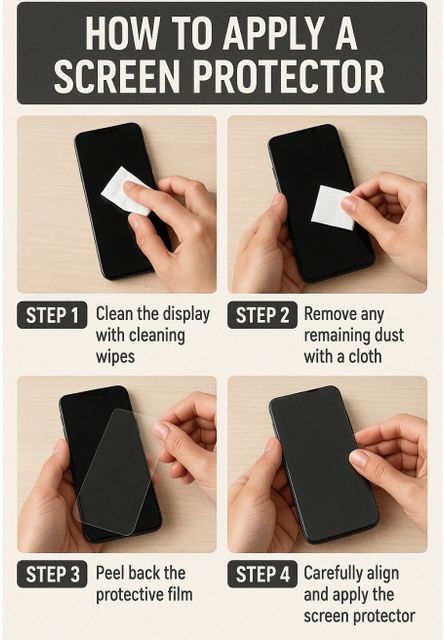 HOW TO APPLY A SCREEN PROTECTOR

STEP 1 Clean the display with cleaning wipes

STEP 2 Remove any remaining dust with a cloth

STEP 3 Peel back the protective film

STEP 4 Carefully align and apply the screen protector