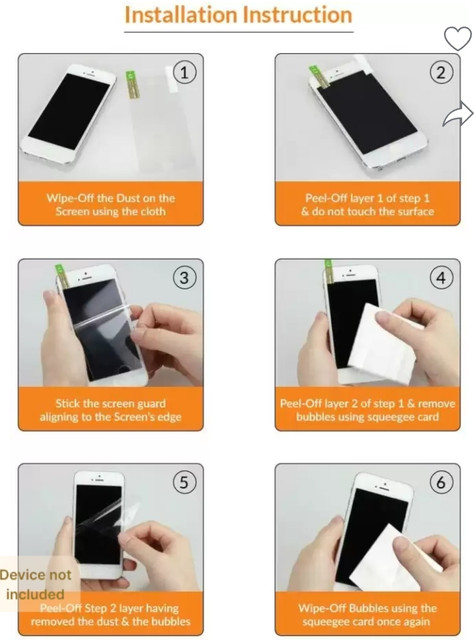 Installation Instruction

1

Wipe-Off the Dust on the Screen using the cloth

2

Peel-Off layer 1 of step 1 & do not touch the surface

3

Stick the screen guard aligning to the Screen's edge

4

Peel-Off layer 2 of step 1 & remove bubbles using squeegee card

5

Device not included

Peel-Off Step 2 layer having removed the dust & the bubbles

6

Wipe-Off Bubbles using the squeegee card once again