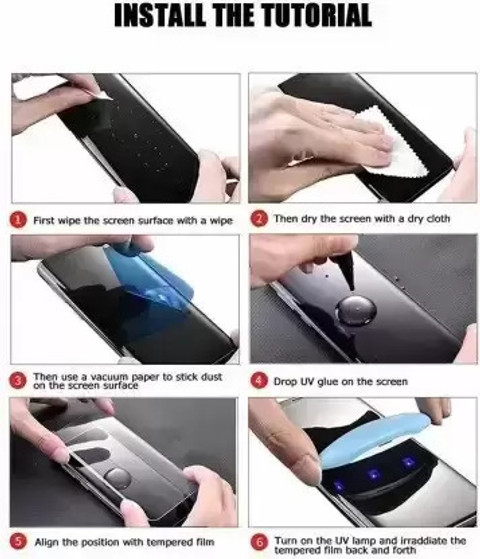 INSTALL THE TUTORIAL

1 First wipe the screen surface with a wipe

2 Then dry the screen with a dry cloth

3 Then use a vacuum paper to stick dust on the screen surface

4 Drop UV glue on the screen

5 Align the position with tempered film

6 Turn on the UV lamp and irradiate the tempered film back and forth