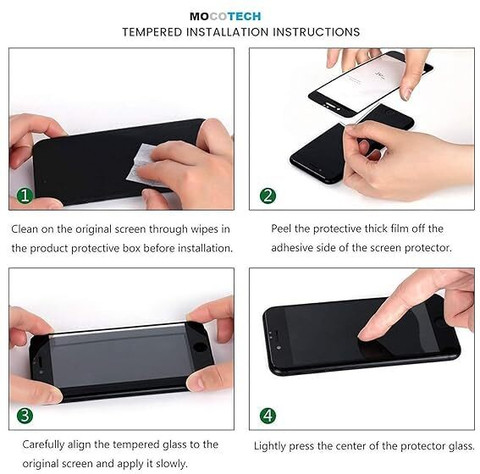 MOCOTECH
TEMPERED INSTALLATION INSTRUCTIONS

1

Clean on the original screen through wipes in the product protective box before installation.

2

Peel the protective thick film off the adhesive side of the screen protector.

3

Carefully align the tempered glass to the original screen and apply it slowly.

4

Lightly press the center of the protector glass.