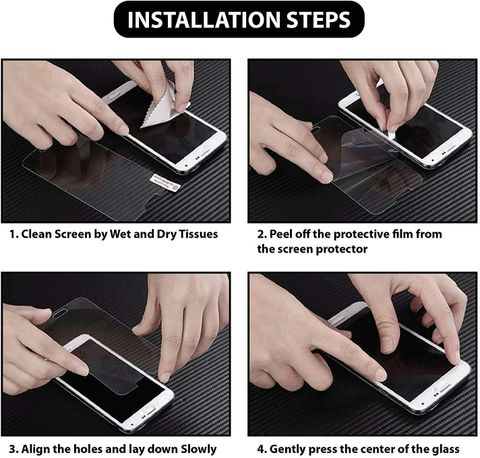 INSTALLATION STEPS

1. Clean Screen by Wet and Dry Tissues

2. Peel off the protective film from the screen protector

3. Align the holes and lay down Slowly

4. Gently press the center of the glass