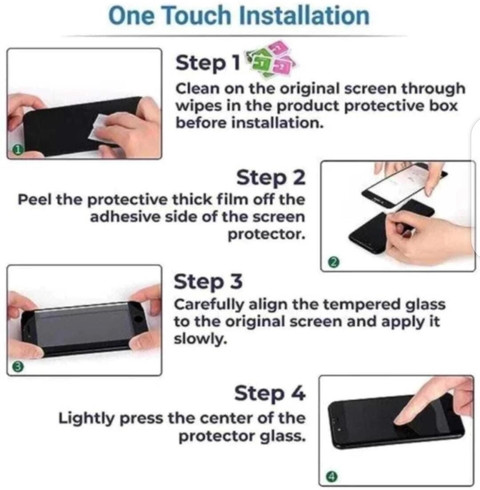 One Touch Installation

1

Step 1

Clean on the original screen through wipes in the product protective box before installation.

Step 2

Peel the protective thick film off the adhesive side of the screen protector.

2

3

Step 3

Carefully align the tempered glass to the original screen and apply it slowly.

Step 4

Lightly press the center of the protector glass.

4