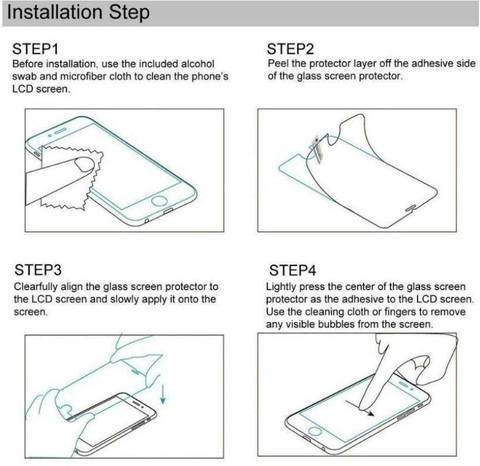 Installation Step

STEP1
Before installation, use the included alcohol swab and microfiber cloth to clean the phone's LCD screen.

STEP2
Peel the protector layer off the adhesive side of the glass screen protector.

STEP3
Clearfully align the glass screen protector to the LCD screen and slowly apply it onto the screen.

STEP4
Lightly press the center of the glass screen protector as the adhesive to the LCD screen. Use the cleaning cloth or fingers to remove any visible bubbles from the screen.