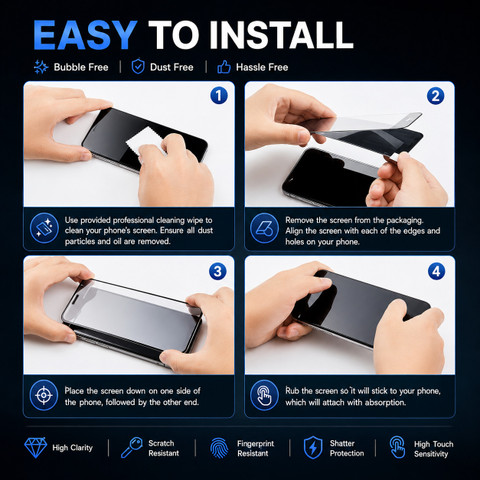 EASY TO INSTALL

Bubble Free | Dust Free | Hassle Free

1

Use provided professional cleaning wipe to clean your phone's screen. Ensure all dust particles and oil are removed.

2

Remove the screen from the packaging. Align the screen with each of the edges and holes on your phone.

3

Place the screen down on one side of the phone, followed by the other end.

4

Rub the screen so it will stick to your phone, which will attach with absorption.

High Clarity | Scratch Resistant | Fingerprint Resistant | Shatter Protection | High Touch Sensitivity