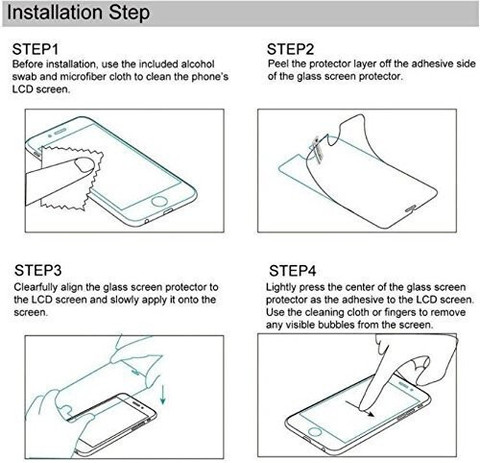 Installation Step

STEP1
Before installation, use the included alcohol swab and microfiber cloth to clean the phone's LCD screen.

STEP2
Peel the protector layer off the adhesive side of the glass screen protector.

STEP3
Clearfully align the glass screen protector to the LCD screen and slowly apply it onto the screen.

STEP4
Lightly press the center of the glass screen protector as the adhesive to the LCD screen. Use the cleaning cloth or fingers to remove any visible bubbles from the screen.