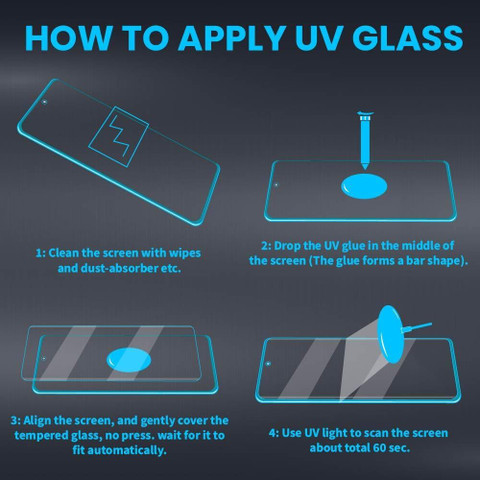 HOW TO APPLY UV GLASS

1: Clean the screen with wipes and dust-absorber etc.

2: Drop the UV glue in the middle of the screen (The glue forms a bar shape).

3: Align the screen, and gently cover the tempered glass, no press. wait for it to fit automatically.

4: Use UV light to scan the screen about total 60 sec.