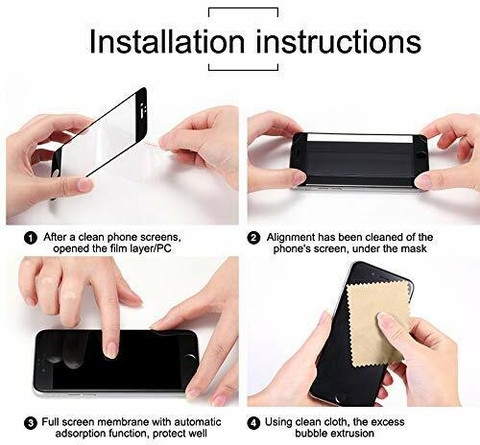 Installation instructions

1 After a clean phone screens, opened the film layer/PC

2 Alignment has been cleaned of the phone's screen, under the mask

3 Full screen membrane with automatic adsorption function, protect well

4 Using clean cloth, the excess bubble extrusion