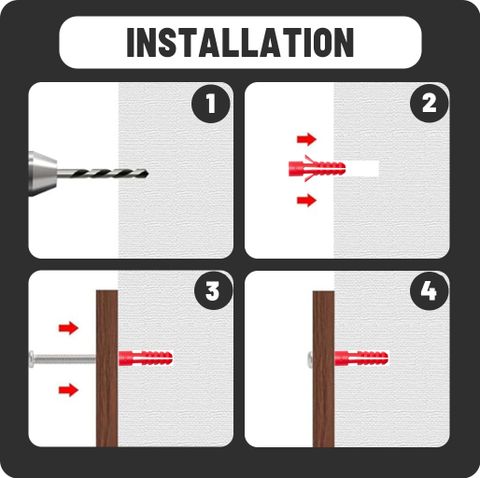 INSTALLATION

1

2

3

4