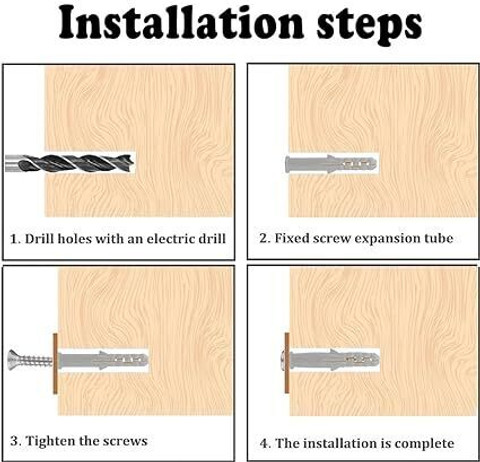 Installation steps

1. Drill holes with an electric drill

2. Fixed screw expansion tube

3. Tighten the screws

4. The installation is complete