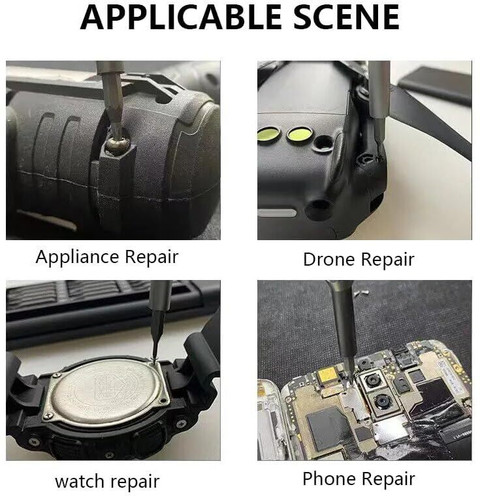 APPLICABLE SCENE

Appliance Repair

Drone Repair

watch repair

Phone Repair