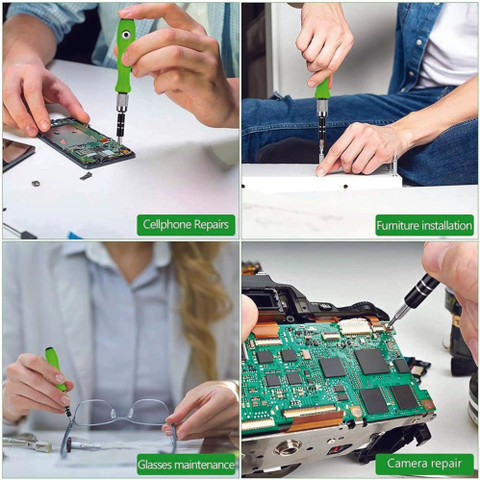 Cellphone Repairs

Furniture installation

Glasses maintenance

Camera repair