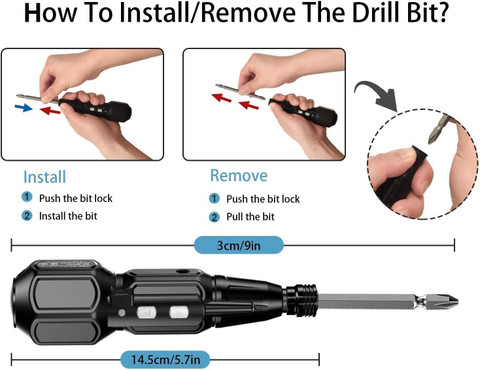 How To Install/Remove The Drill Bit?

Install
1 Push the bit lock
2 Install the bit

Remove
1 Push the bit lock
2 Pull the bit

3cm/9in

14.5cm/5.7in