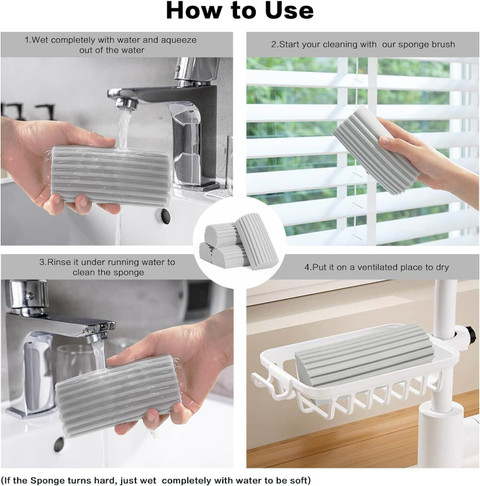 How to Use

1.Wet completely with water and aqueeze out of the water

2.Start your cleaning with our sponge brush

3.Rinse it under running water to clean the sponge

4.Put it on a ventilated place to dry

(If the Sponge turns hard, just wet completely with water to be soft)