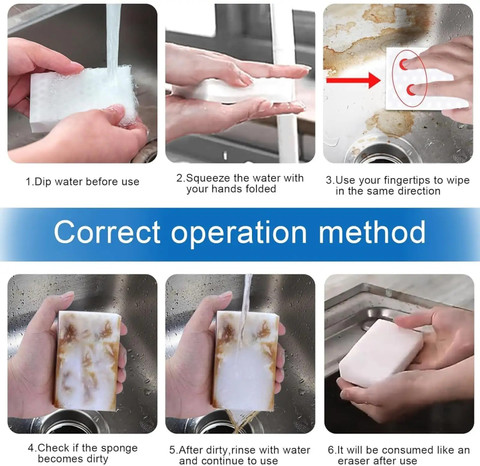 1.Dip water before use

2.Squeeze the water with your hands folded

3.Use your fingertips to wipe in the same direction

Correct operation method

4.Check if the sponge becomes dirty

5.After dirty,rinse with water and continue to use

6.It will be consumed like an eraser after use