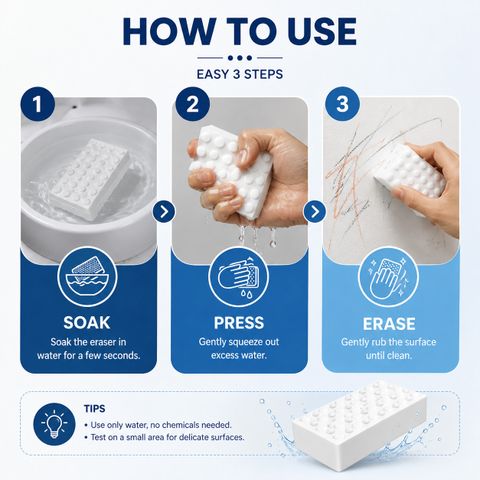 HOW TO USE

EASY 3 STEPS

1

SOAK

Soak the eraser in water for a few seconds.

2

PRESS

Gently squeeze out excess water.

3

ERASE

Gently rub the surface until clean.

TIPS

• Use only water, no chemicals needed.
• Test on a small area for delicate surfaces.