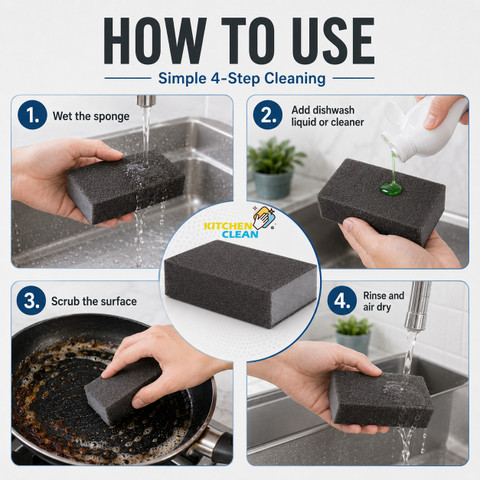 HOW TO USE

Simple 4-Step Cleaning

1. Wet the sponge

2. Add dishwash liquid or cleaner

KITCHEN CLEAN

3. Scrub the surface

4. Rinse and air dry