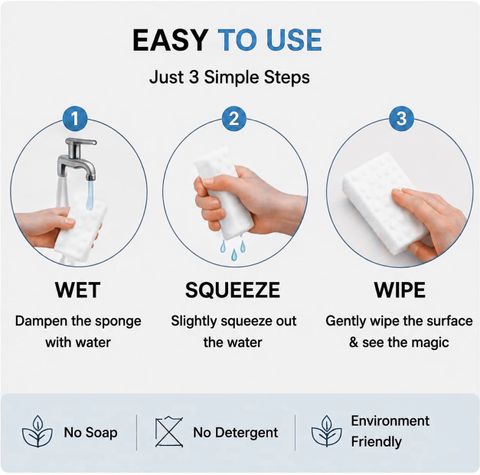 EASY TO USE

Just 3 Simple Steps

1

WET

Dampen the sponge with water

2

SQUEEZE

Slightly squeeze out the water

3

WIPE

Gently wipe the surface & see the magic

No Soap

No Detergent

Environment Friendly