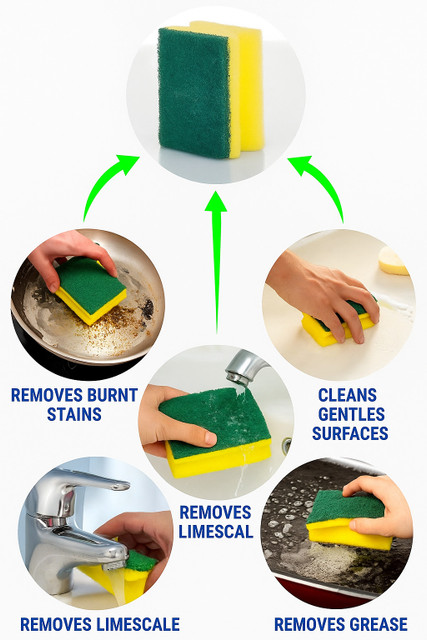 REMOVES BURNT STAINS

CLEANS GENTLES SURFACES

REMOVES LIMESCAL

REMOVES LIMESCALE

REMOVES GREASE