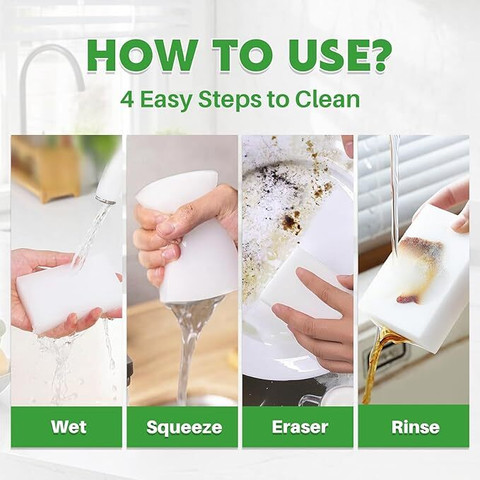 HOW TO USE?

4 Easy Steps to Clean

Wet

Squeeze

Eraser

Rinse